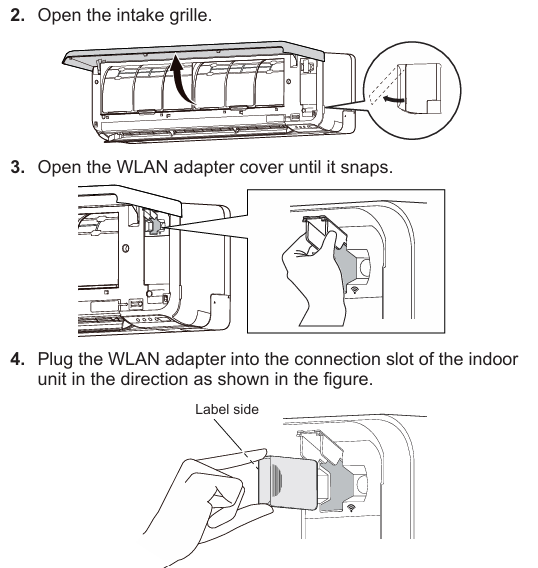 2. Open the intake grille.

3. Open the WLAN adapter cover until it snaps.

4. Plug the WLAN adapter into the connection slot of the indoor unit in the direction as shown in the figure.

Label side