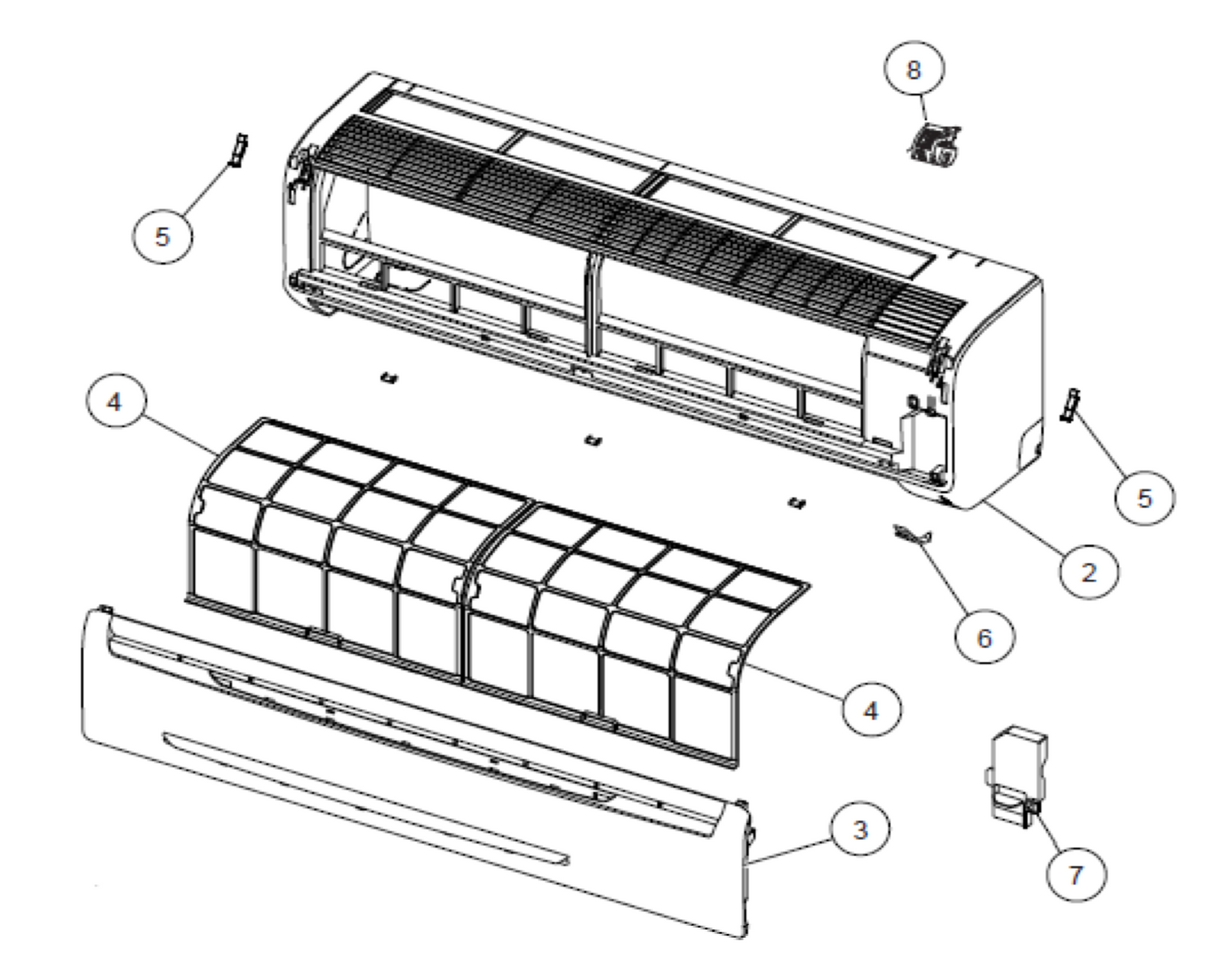 8
5
4
5
2
6
4
3
7